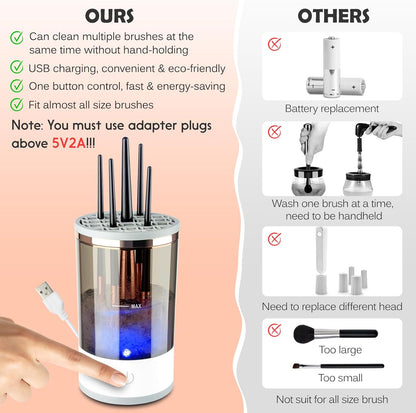 OURS

Can clean multiple brushes at the same time without hand-holding

USB charging, convenient & eco-friendly

One button control, fast & energy-saving

Fit almost all size brushes

Note: You must use adapter plugs above 5V2A!!!

MAX

OTHERS

Battery replacement

Wash one brush at a time, need to be handheld

Need to replace different head

Too large

Too small

Not suit for all size brush